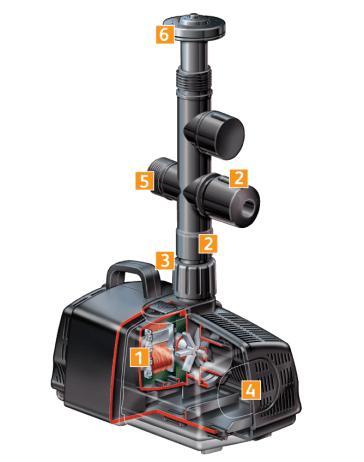 6
5
2
2
3
1
4